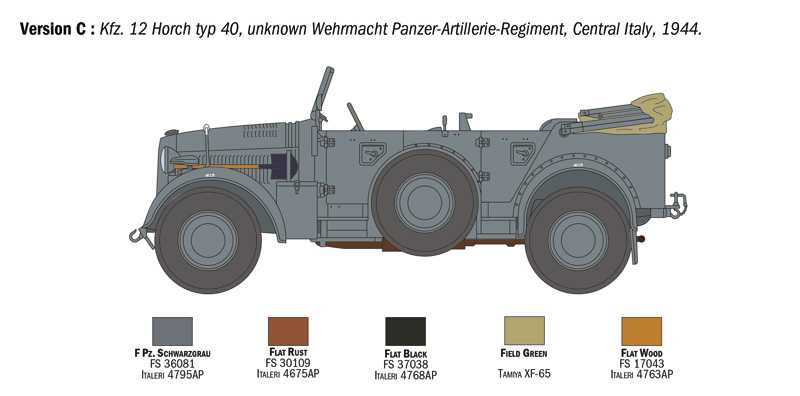 Version C : Kfz. 12 Horch typ 40, unknown Wehrmacht Panzer-Artillerie-Regiment, Central Italy, 1944.

F Pz. Schwarzgrau
FS 36081
Italeri 4795AP

Flat Rust
FS 30109
Italeri 4675AP

Flat Black
FS 37038
Italeri 4768AP

Field Green
Tamiya XF-65

Flat Wood
FS 17043
Italeri 4763AP